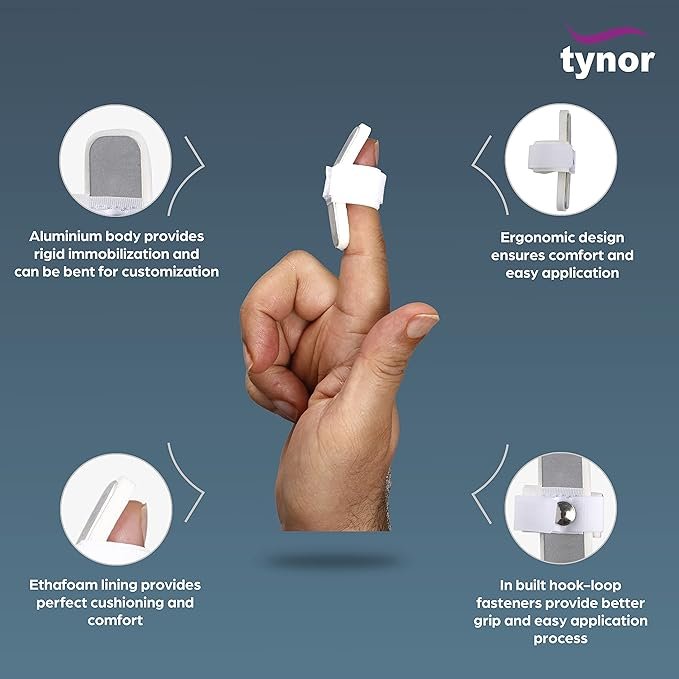 tynor

Aluminium body provides rigid immobilization and can be bent for customization

Ergonomic design ensures comfort and easy application

Ethafoam lining provides perfect cushioning and comfort

In built hook-loop fasteners provide better grip and easy application process