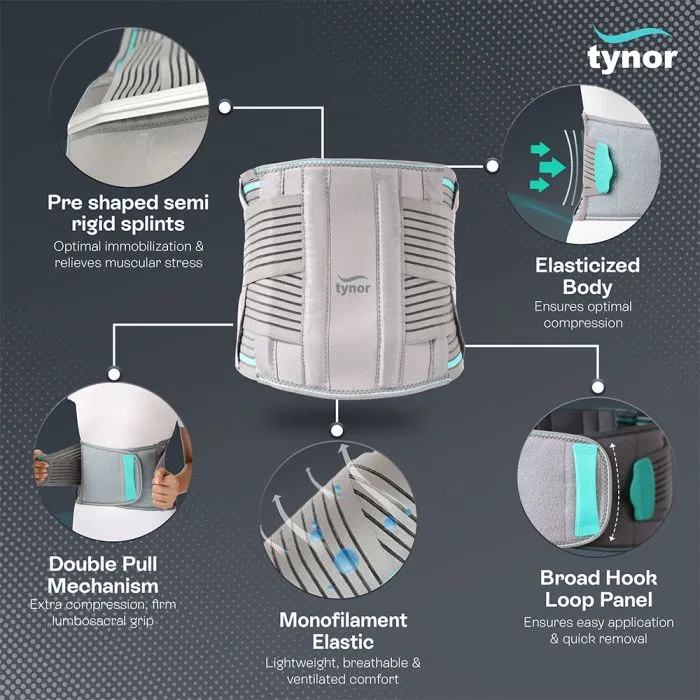 tynor

Pre shaped semi rigid splints
Optimal immobilization & relieves muscular stress

tynor

Elasticized Body
Ensures optimal compression

Double Pull Mechanism
Extra compression, firm lumbosacral grip

Monofilament Elastic
Lightweight, breathable & ventilated comfort

Broad Hook Loop Panel
Ensures easy application & quick removal